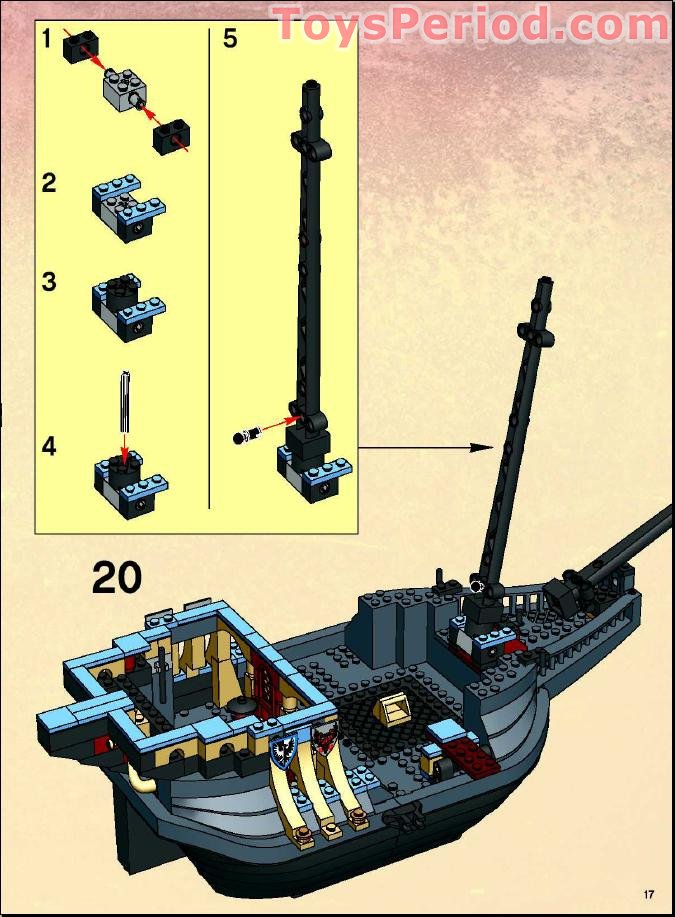 ToysPeriod.com

1

2

3

4

5

20

17