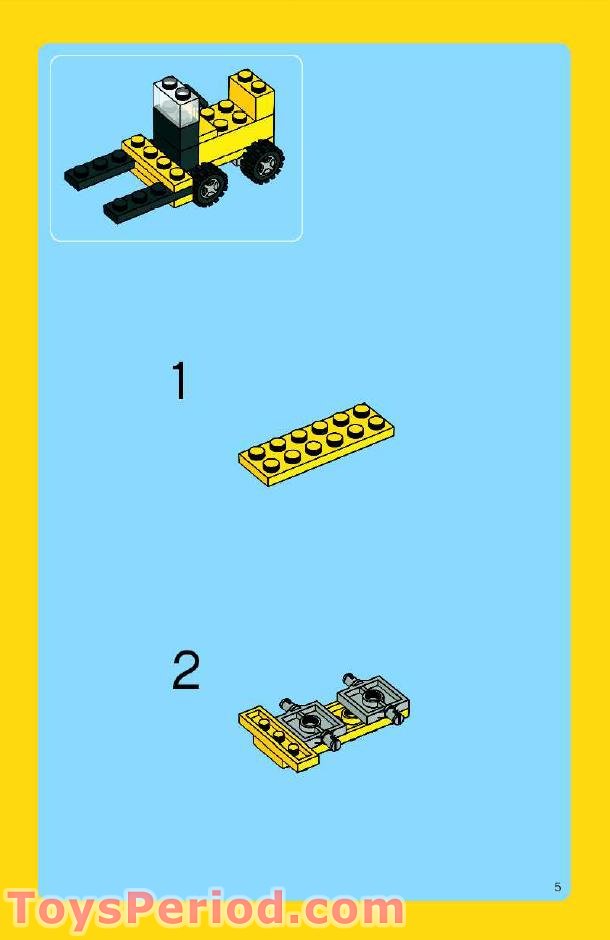 1

2

5

ToysPeriod.com