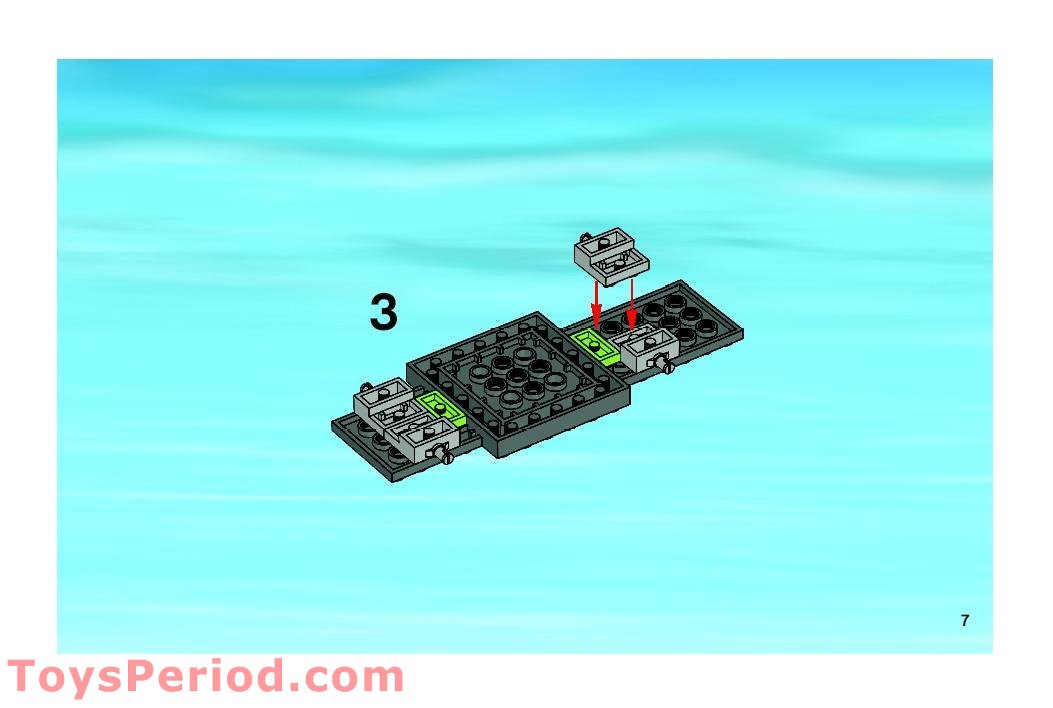 3

7

ToysPeriod.com