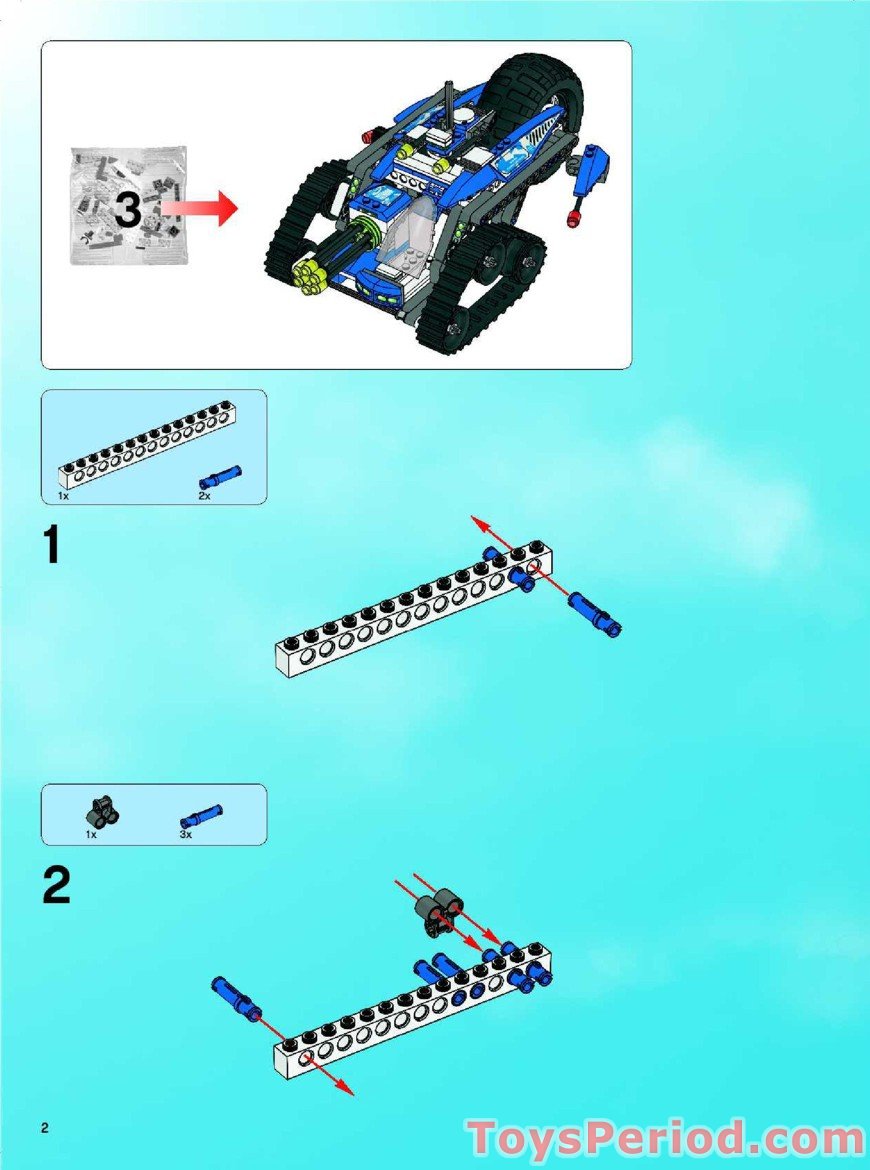 3

1x

2x

1

1x

3x

2

2

ToysPeriod.com