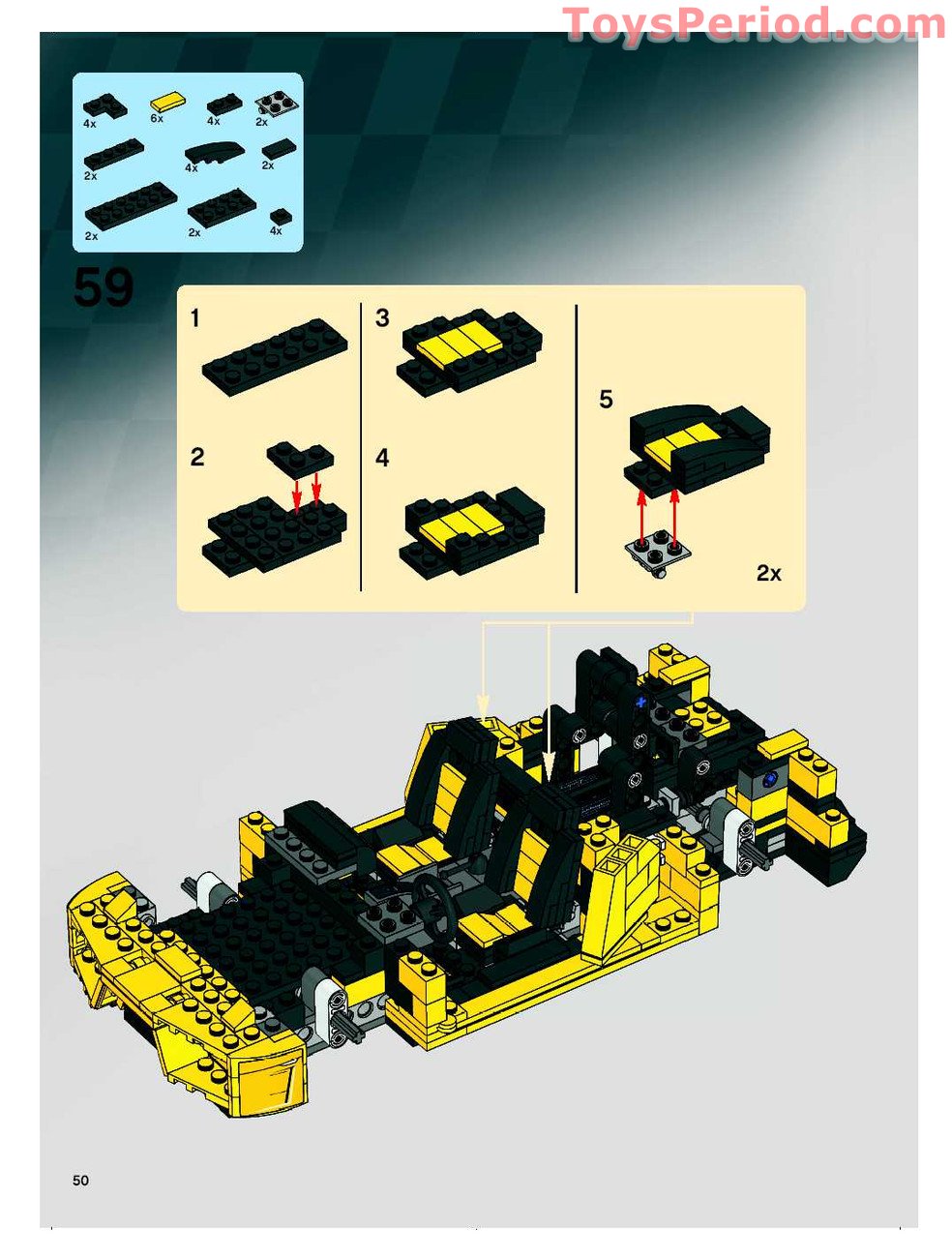 ToysPeriod.com

4x 6x 4x 2x
2x 4x 2x
2x 2x 4x

59

1

2

3

4

5

2x

50