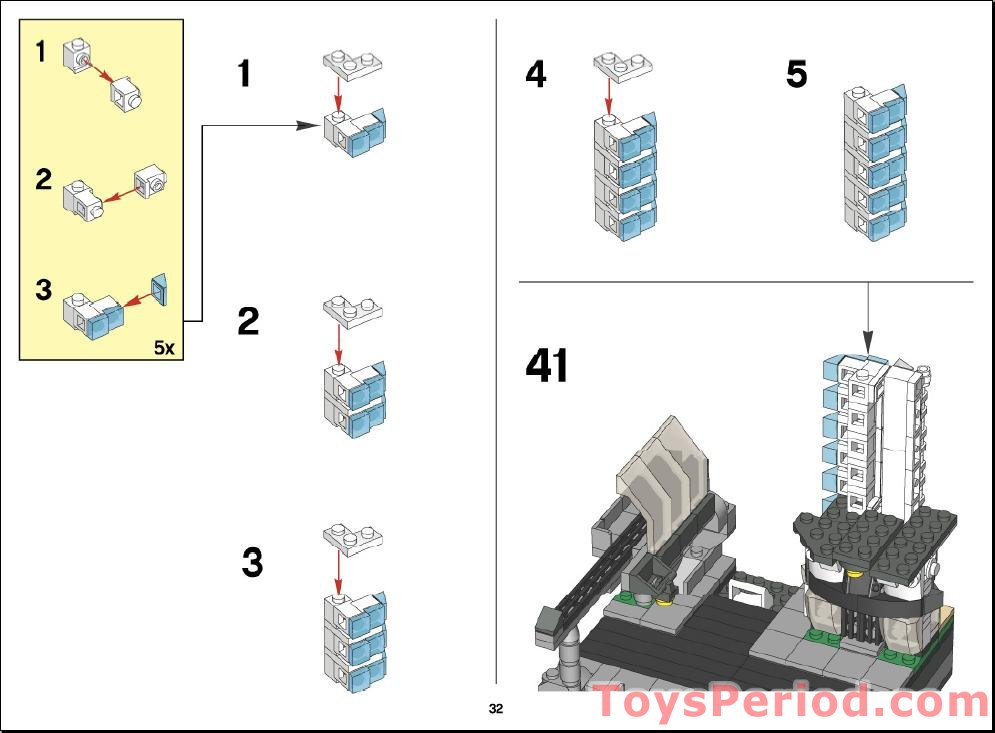 1

2

3

5x

1

2

3

4

5

41

32

ToysPeriod.com