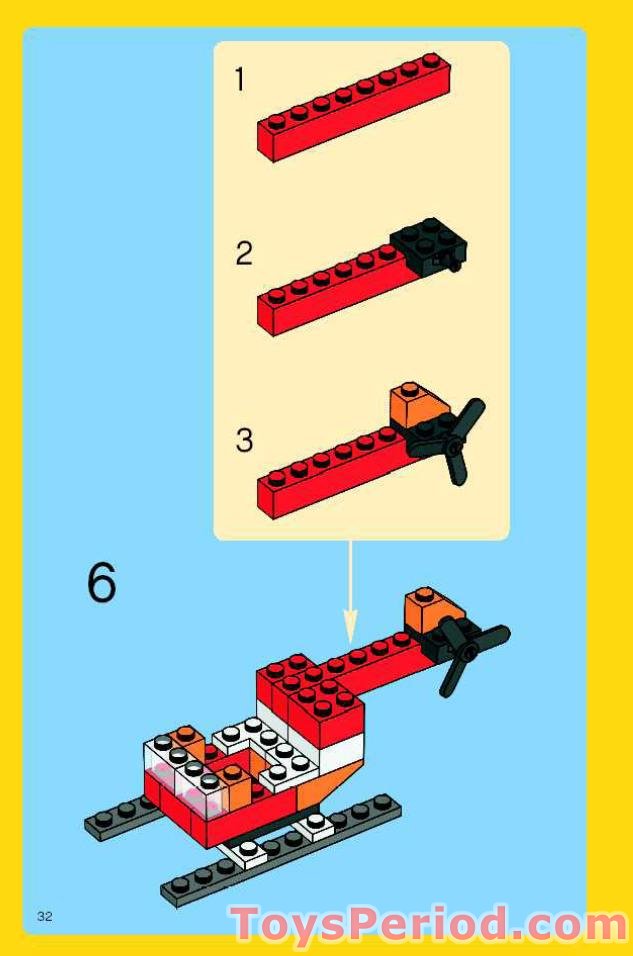 1

2

3

6

32

ToysPeriod.com