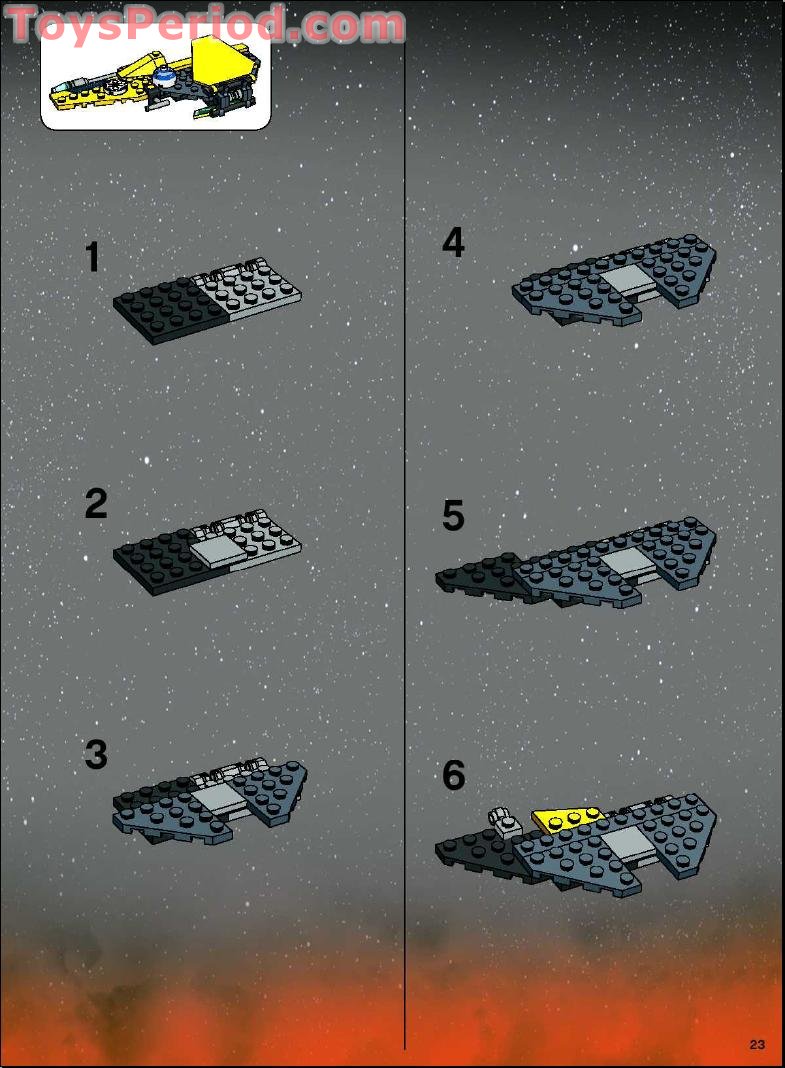 ToysPeriod.com

1

2

3

4

5

6

23