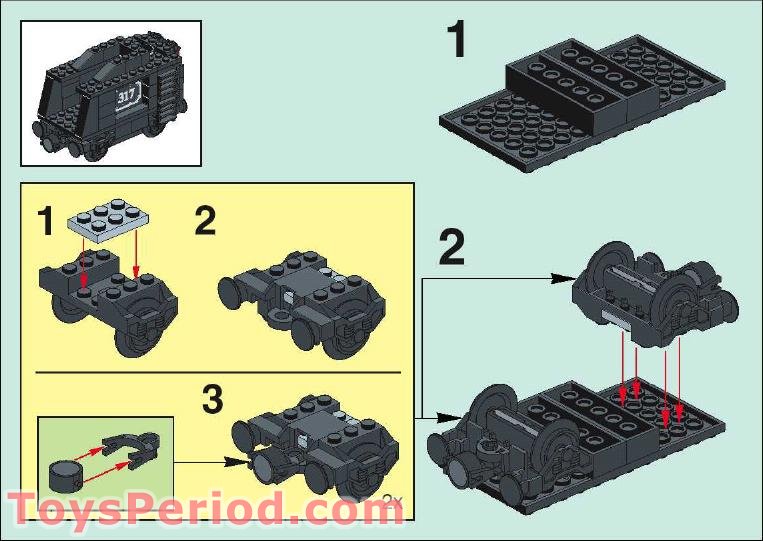 317

1

1

2

2

3

2x

ToysPeriod.com