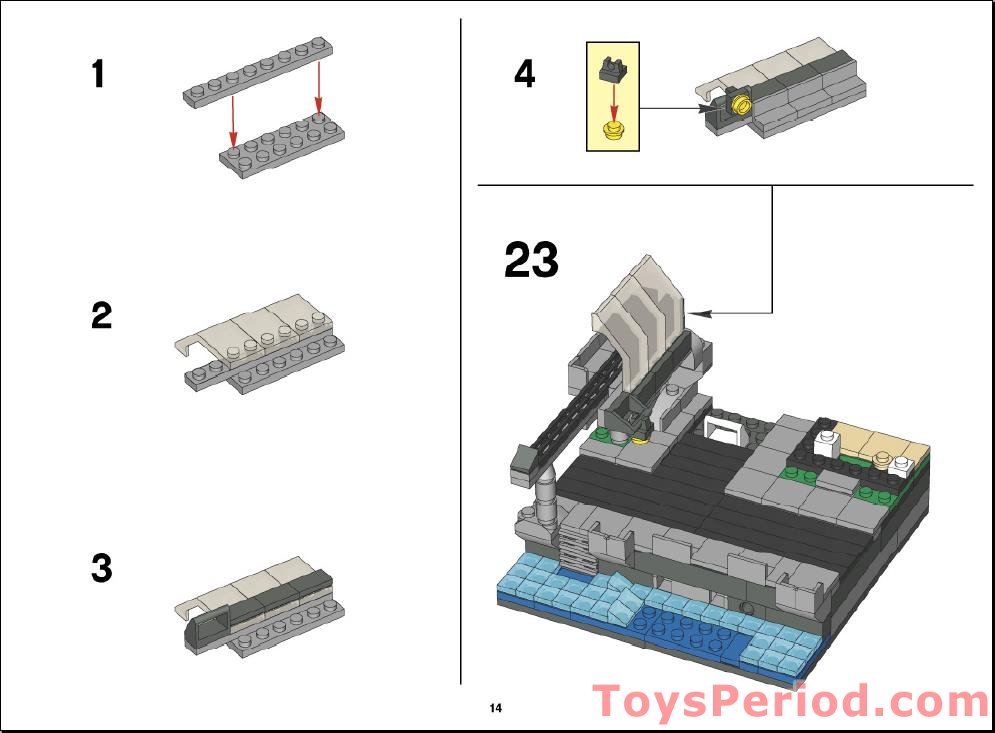 1

2

3

4

23

14

ToysPeriod.com