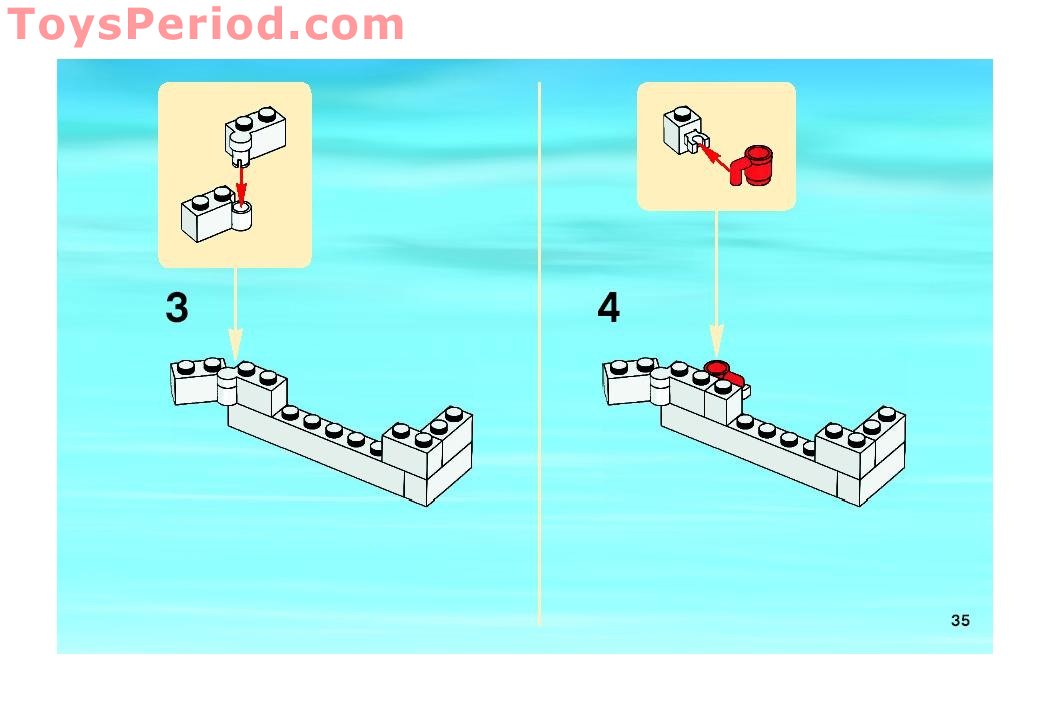 ToysPeriod.com

3

4

35