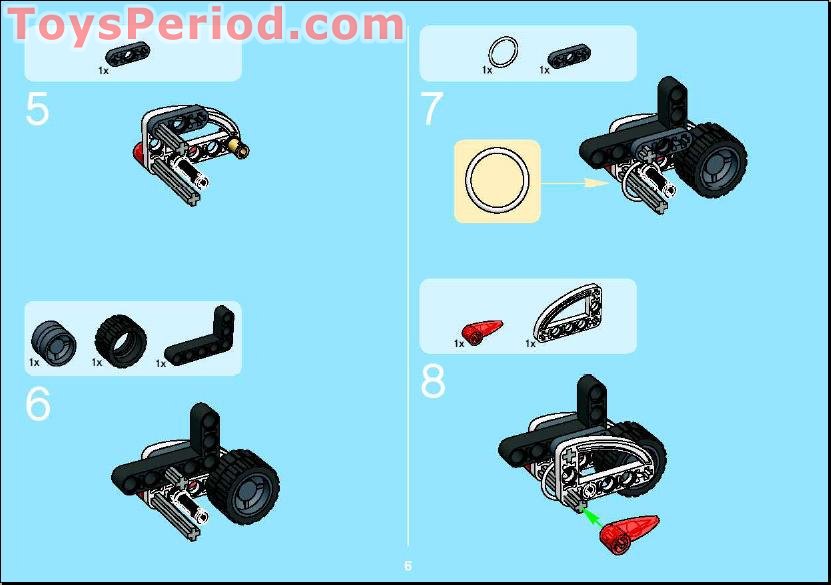 ToysPeriod.com

1x

5

1x 1x 1x

6

1x 1x

7

1x 1x

8

6