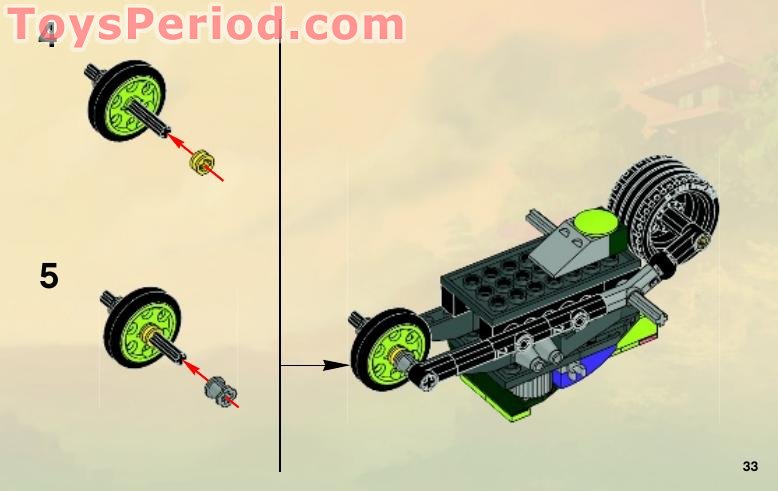 ToysPeriod.com

4

5

33