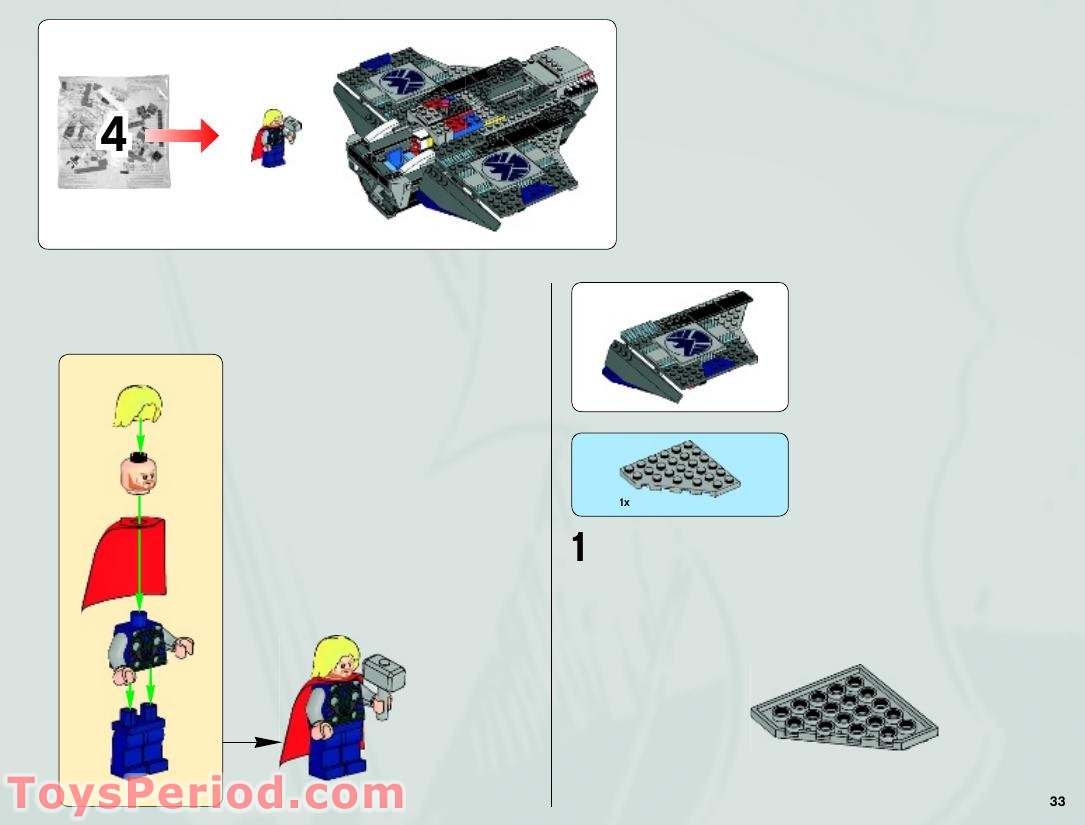 4

1x

1

ToysPeriod.com

33