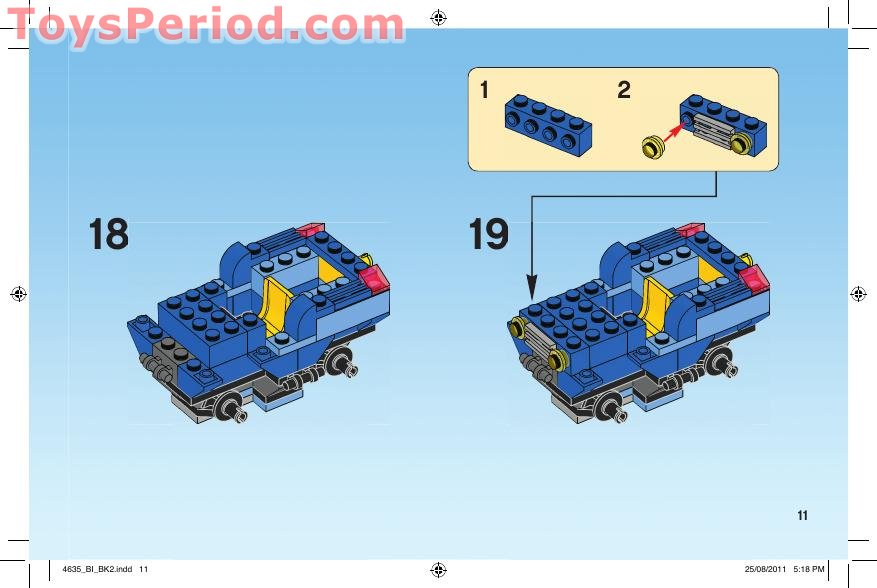 ToysPeriod.com

1

2

18

19

11

4635_BI_BK2.indd 11

25/08/2011 5:18 PM