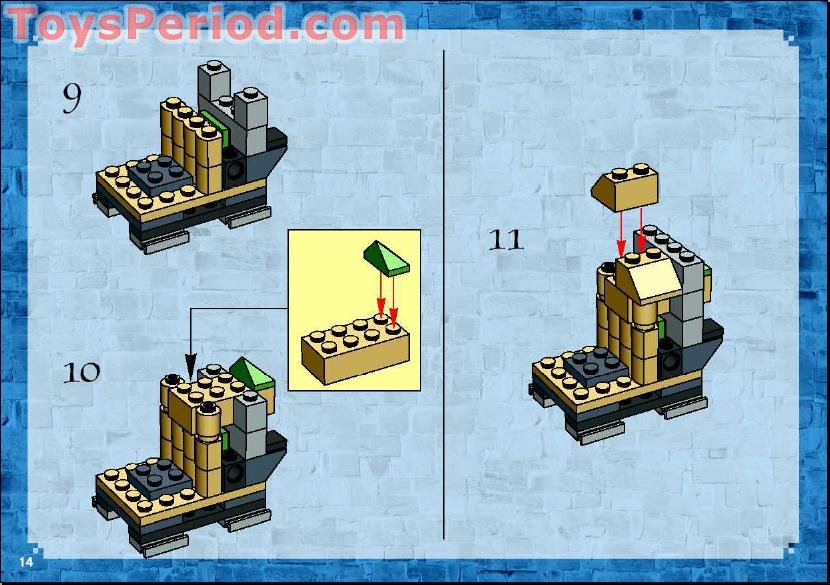 ToysPeriod.com

9

10

11

14