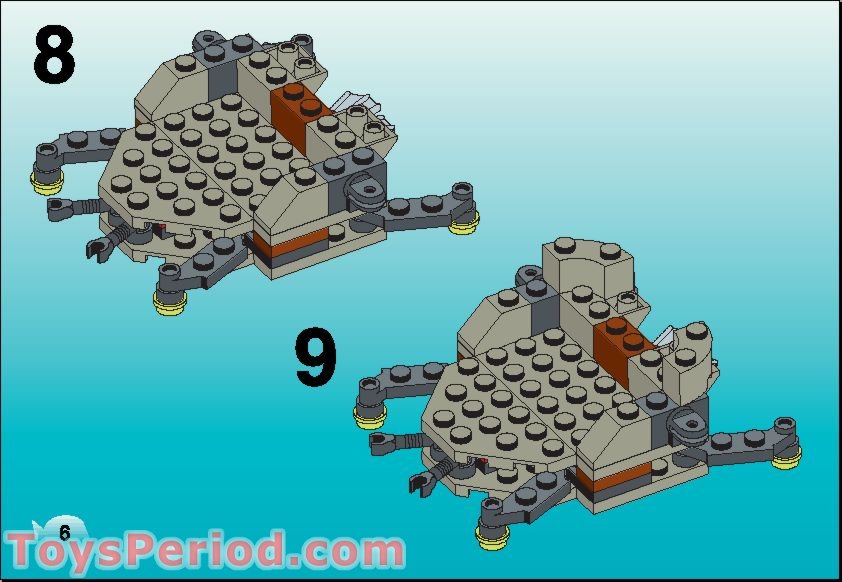 8

9

6

ToysPeriod.com