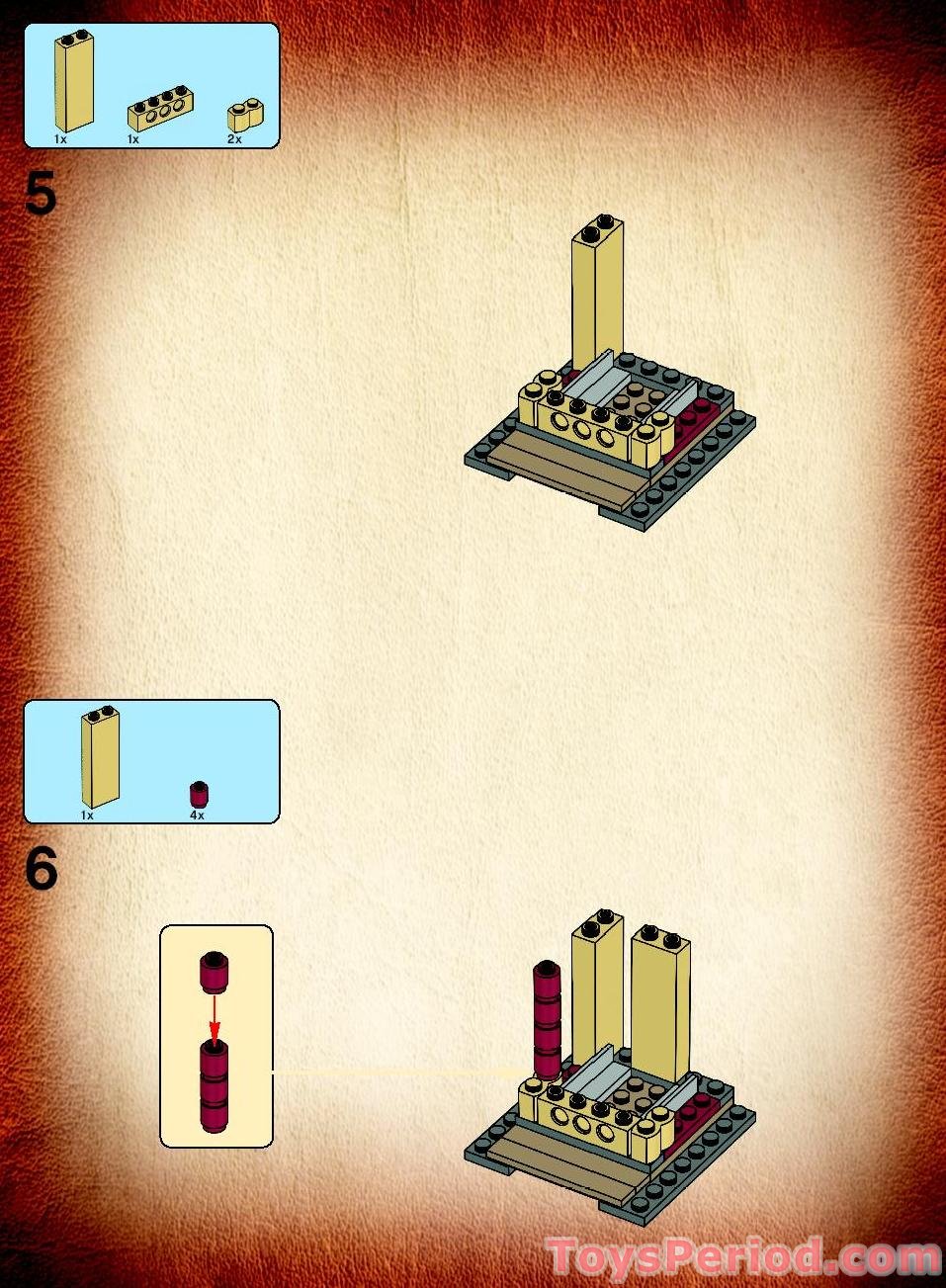 1x 1x 2x

5

1x 4x

6

ToysPeriod.com