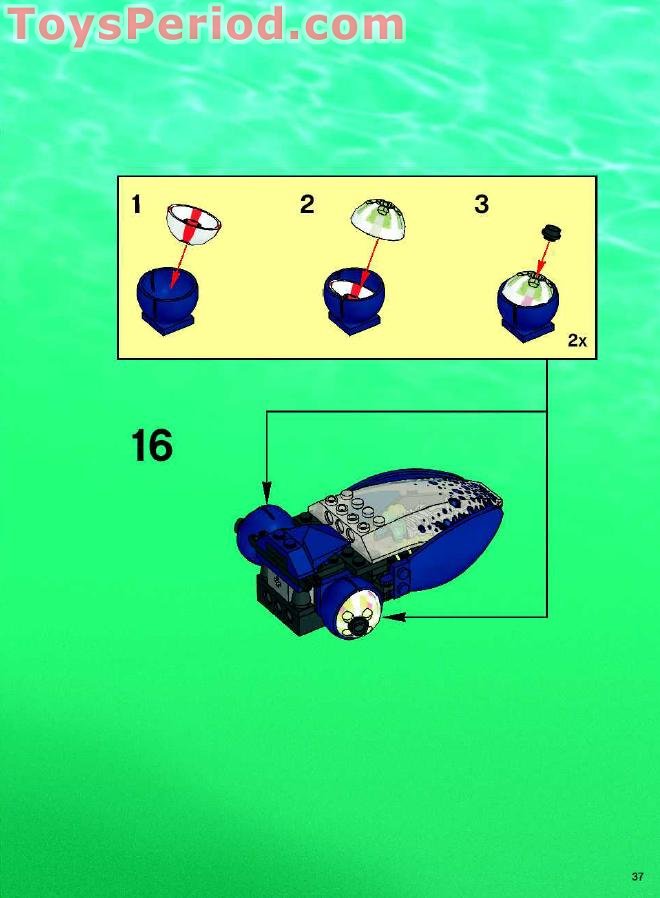 ToysPeriod.com

1

2

3

2x

16

37