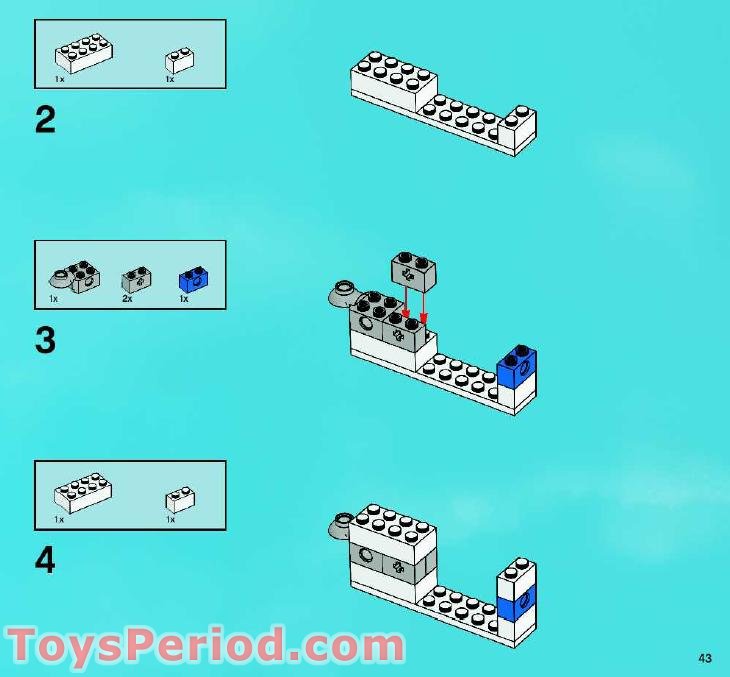 1x 1x

2

1x 2x 1x

3

1x 1x

4

ToysPeriod.com

43