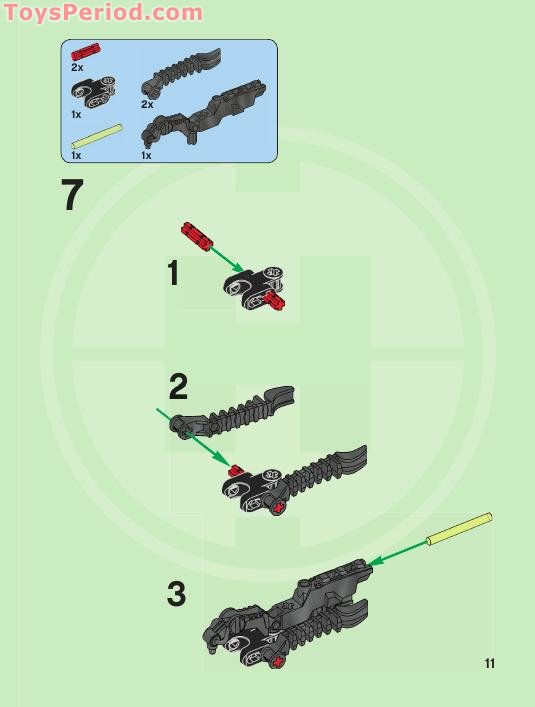 ToysPeriod.com

2x
1x
2x
1x
1x

7

1

2

3

11