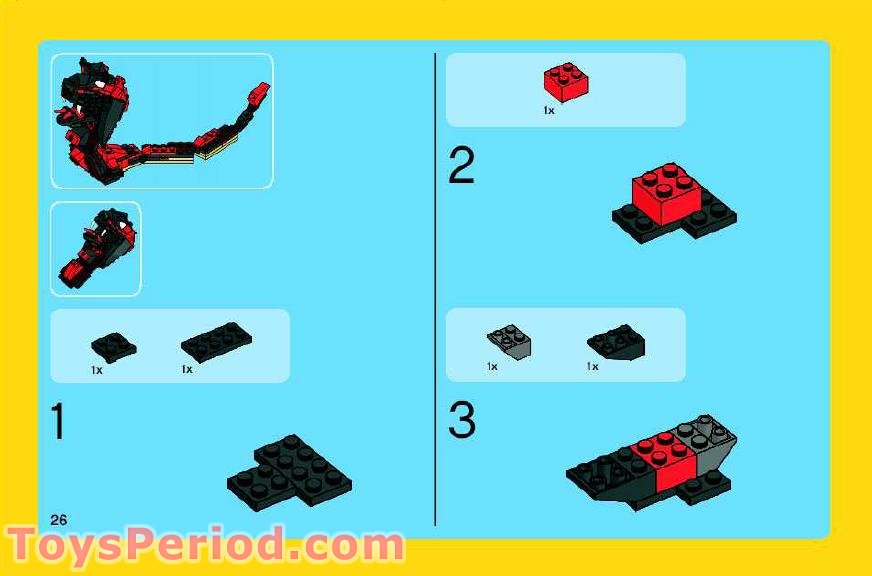 1x 1x

1

26

1x

2

1x 1x

3

ToysPeriod.com