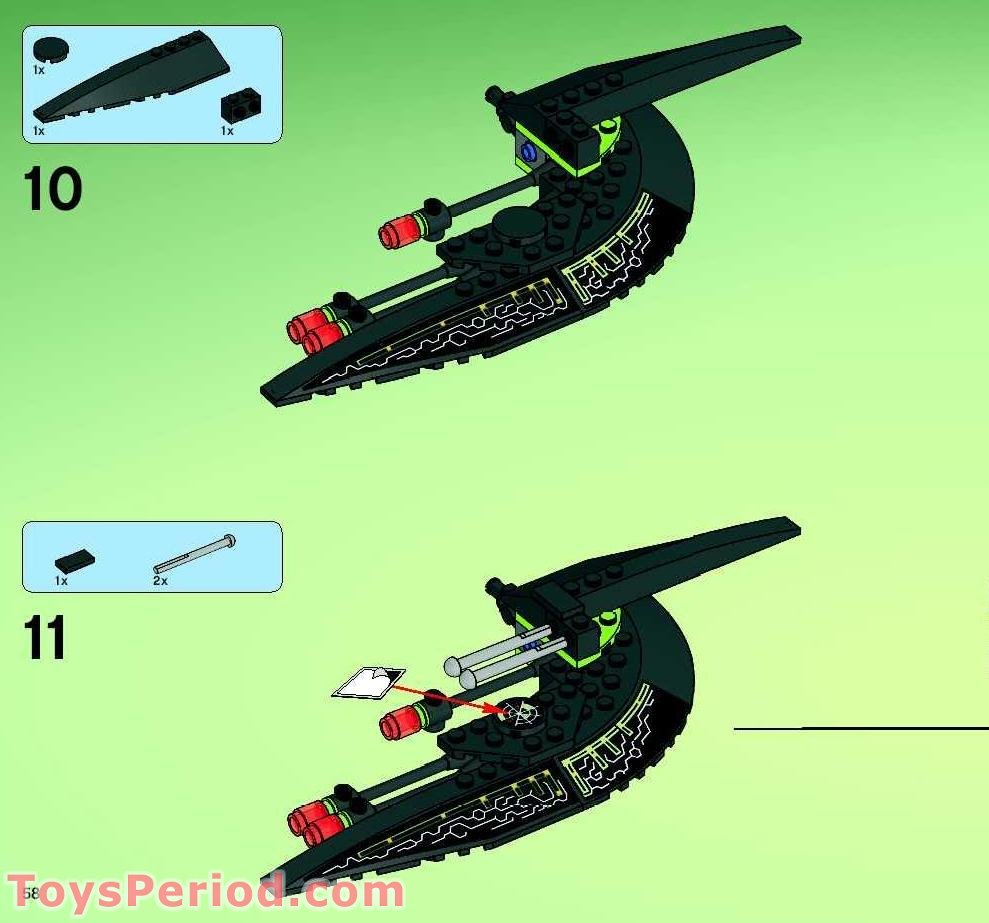 1x

1x

1x

10

1x

2x

11

58

ToysPeriod.com