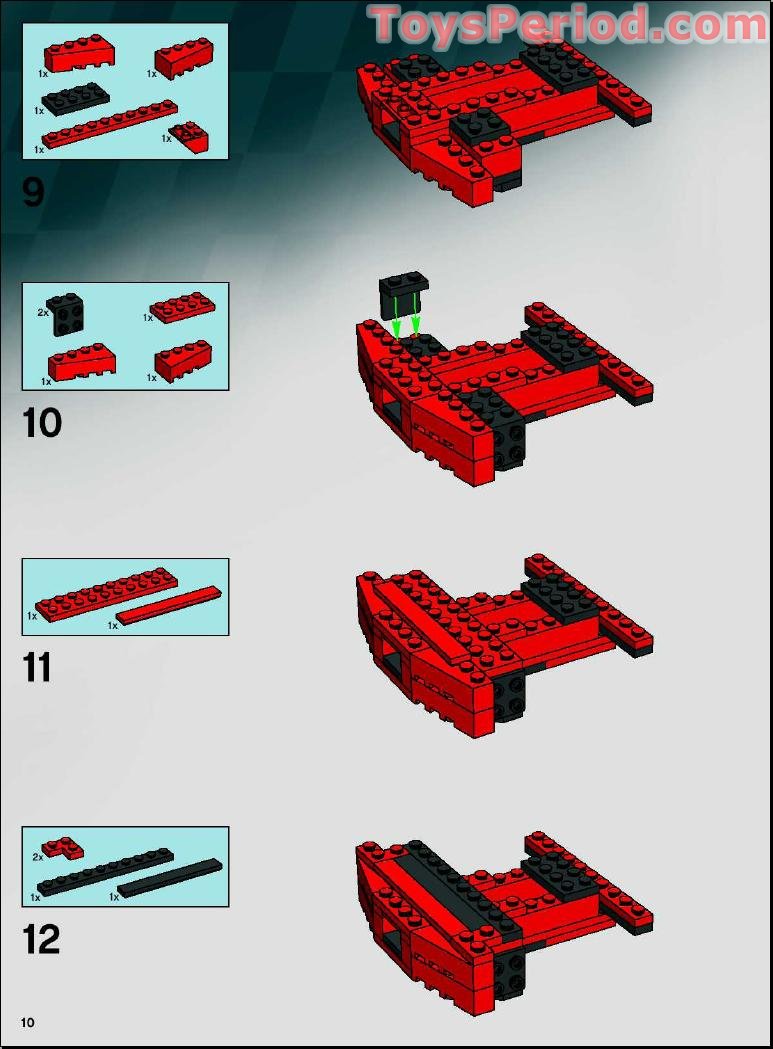 ToysPeriod.com

1x
1x
1x
1x
1x

9

2x
1x
1x
1x

10

1x
1x

11

2x
1x
1x

12

10