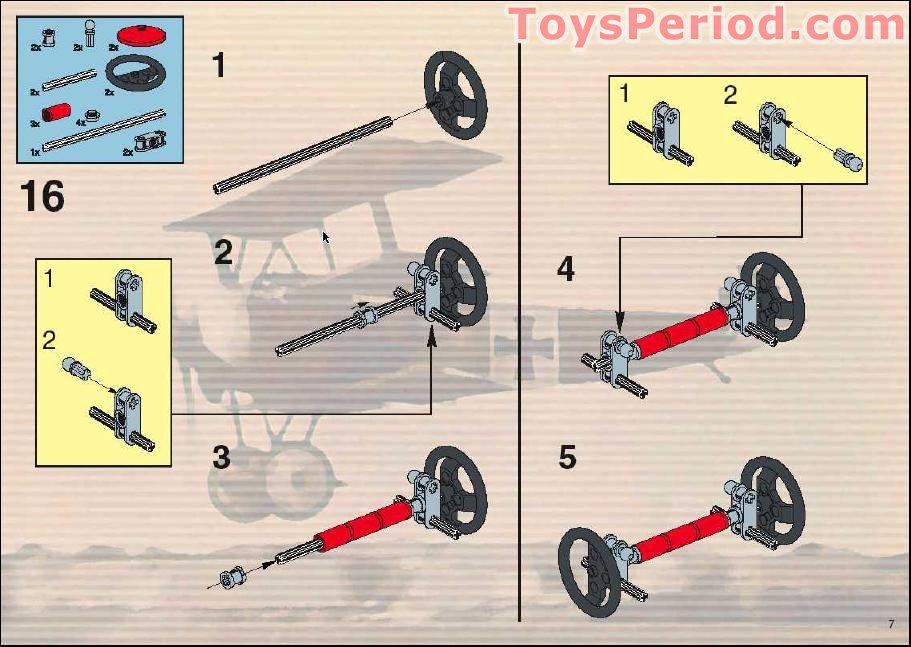 ToysPeriod.com

2x 2x 2x
2x 2x
3x 4x
1x 2x

16

1

2

1

2

3

1 2

4

5

7