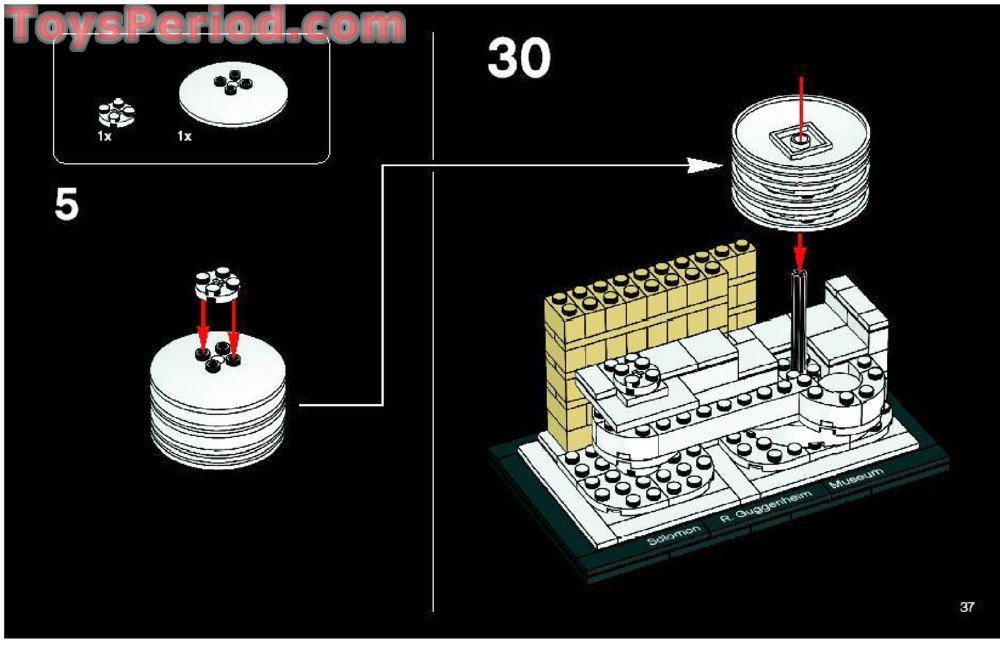 ToysPeriod.com

1x

1x

5

30

Solomon R. Guggenheim Museum

37