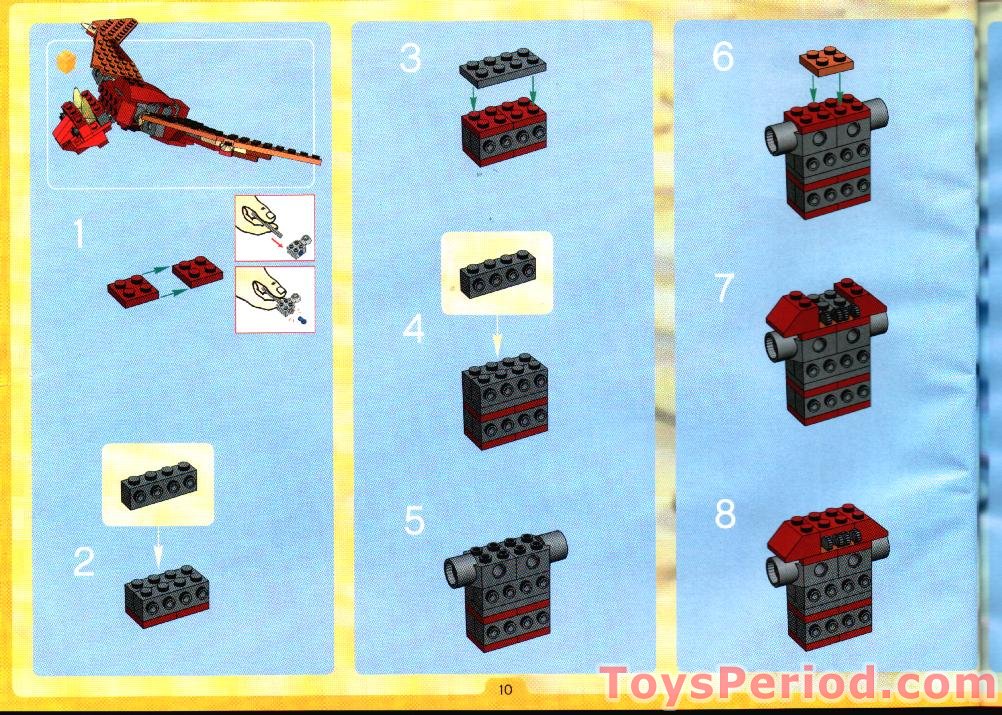 1

2

3

4

5

6

7

8

10

ToysPeriod.com