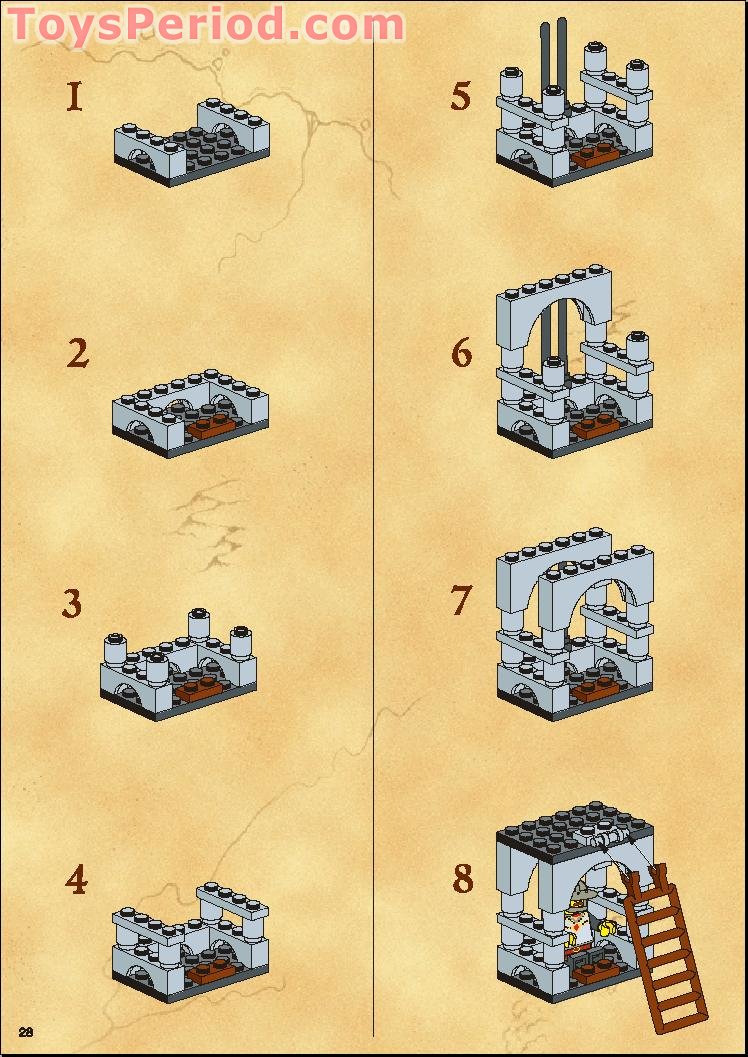 ToysPeriod.com

1

2

3

4

5

6

7

8

28