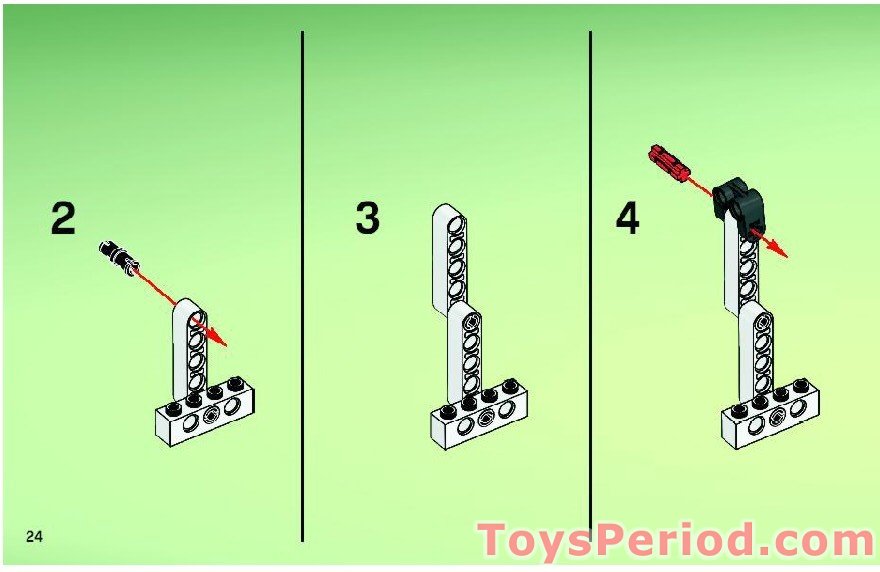 2

3

4

24

ToysPeriod.com