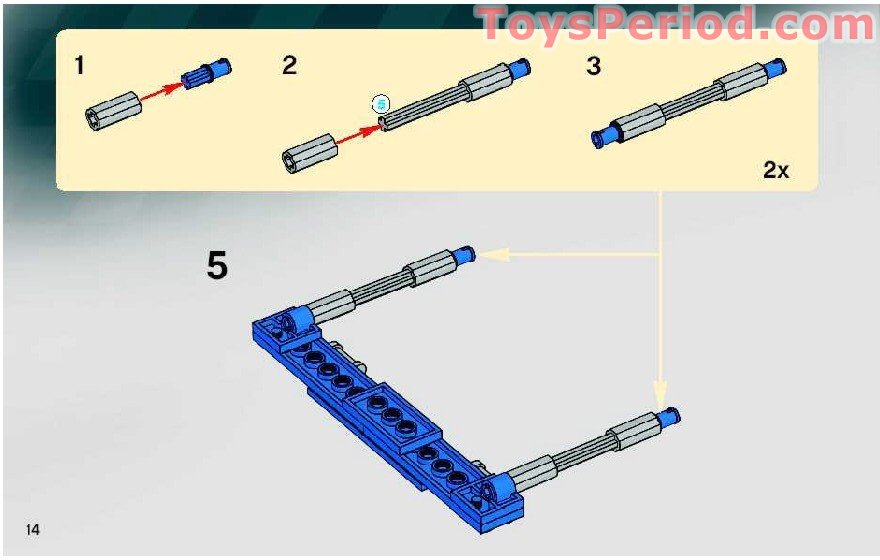 ToysPeriod.com

1

2

5

3

2x

5

14