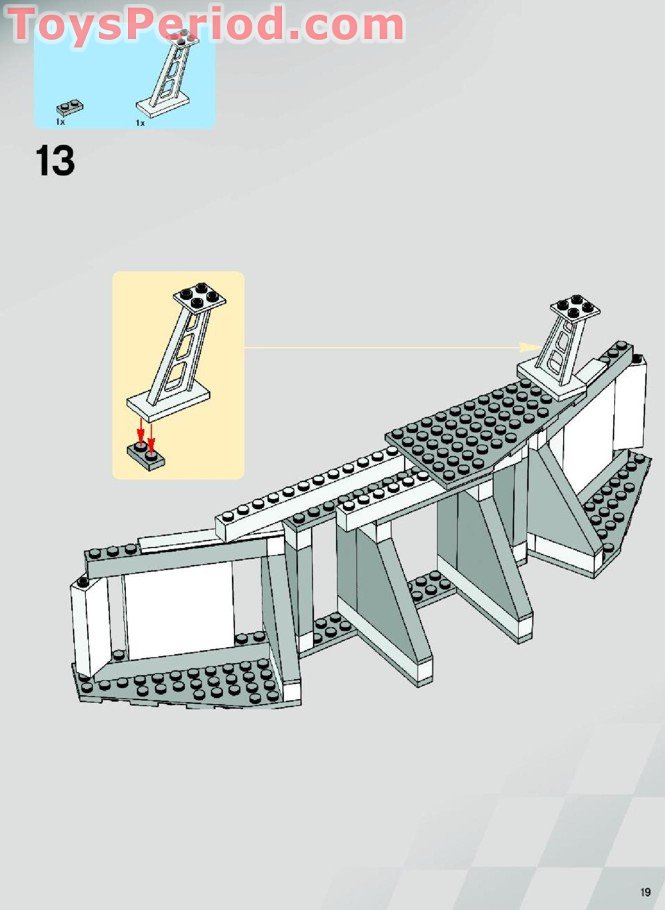 ToysPeriod.com

1x

1x

13

19