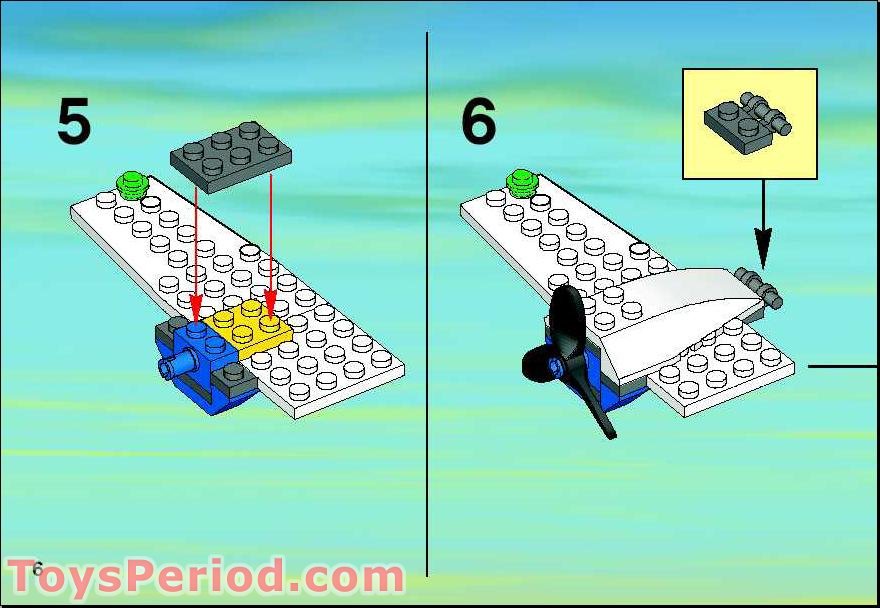 5

6

6

ToysPeriod.com