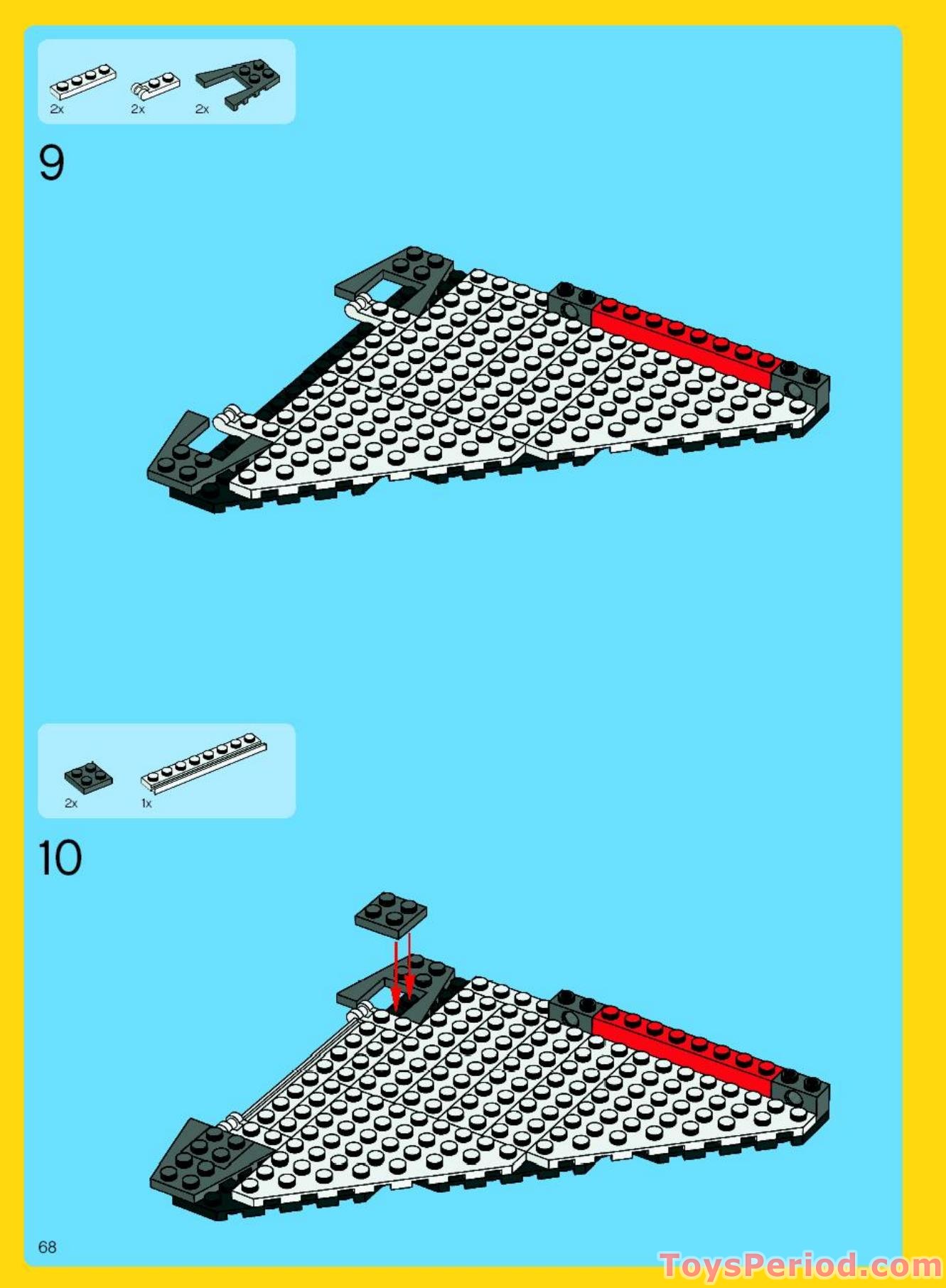 2x 2x 2x

9

2x 1x

10

68

ToysPeriod.com