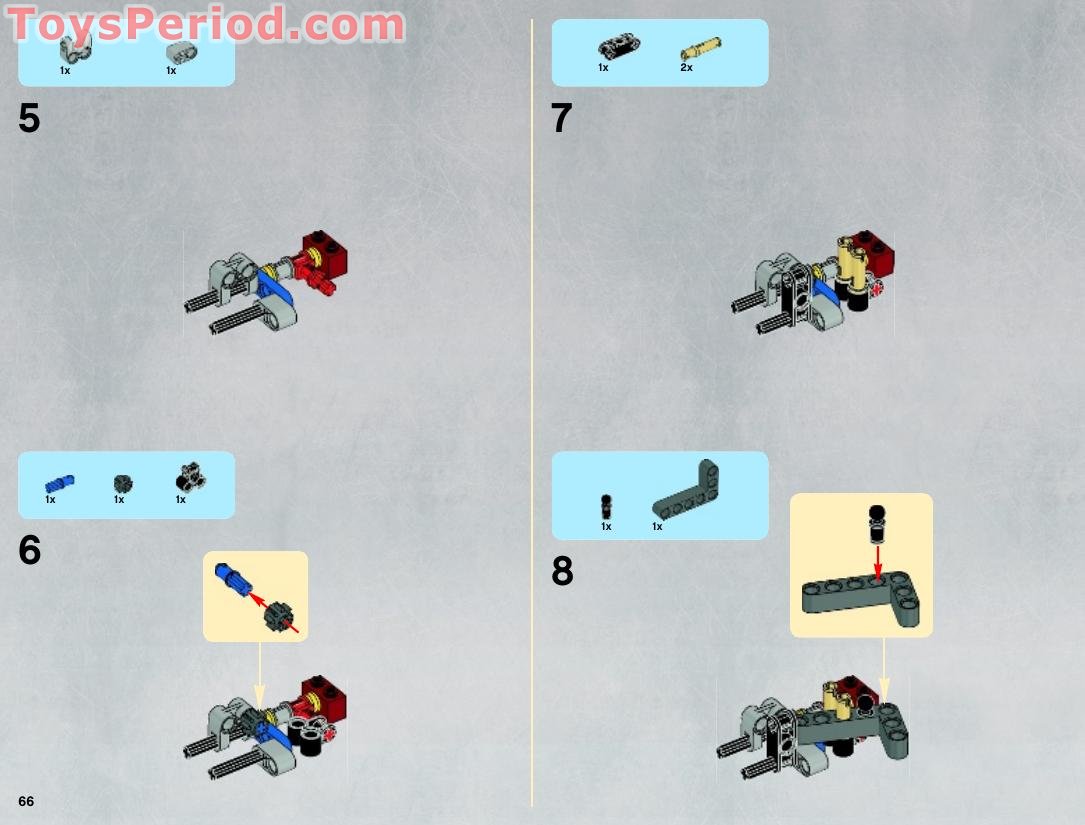 ToysPeriod.com

1x 1x

5

1x 1x 1x

6

66

1x 2x

7

1x 1x

8