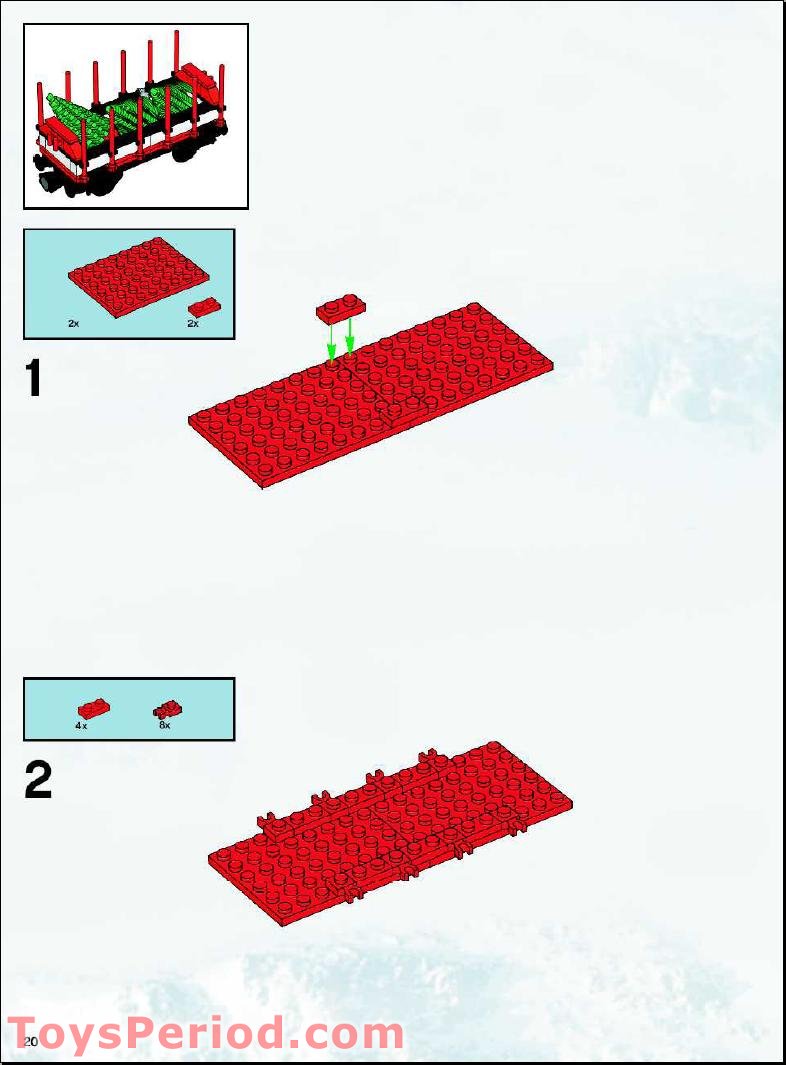 2x
2x
1
4x
8x
2
ToysPeriod.com
20