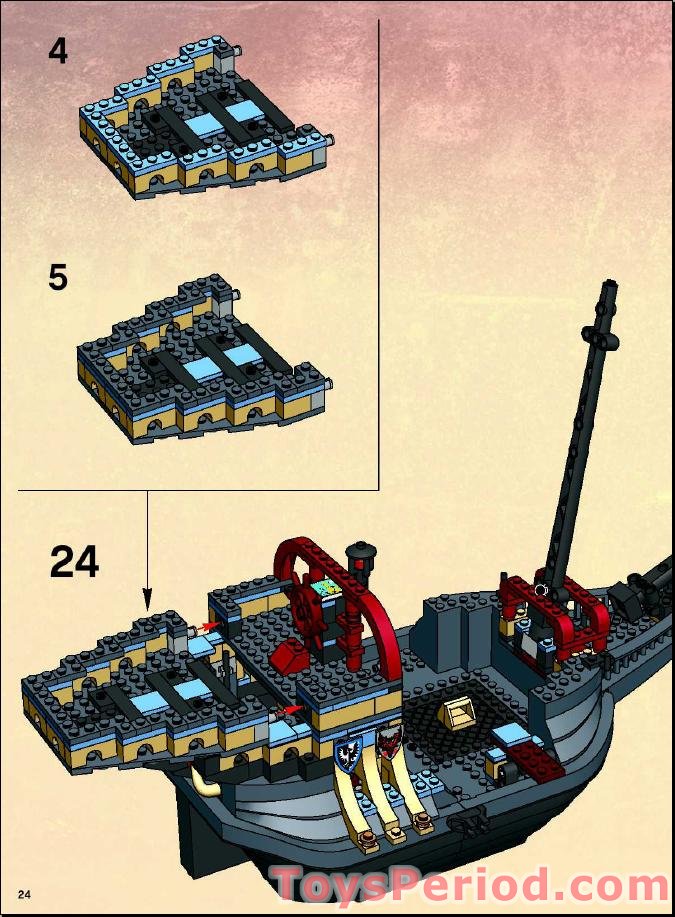 4

5

24

24

ToysPeriod.com