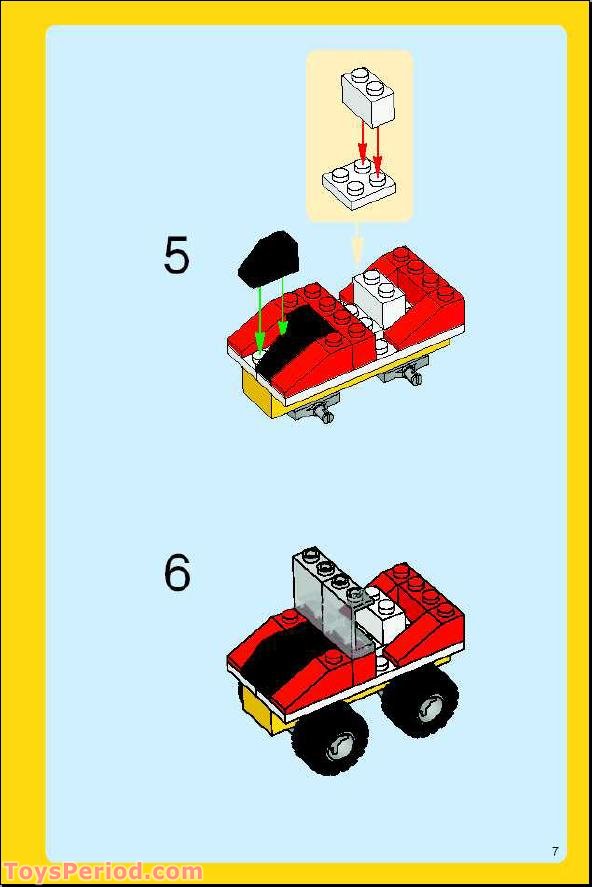 5

6

7

ToysPeriod.com