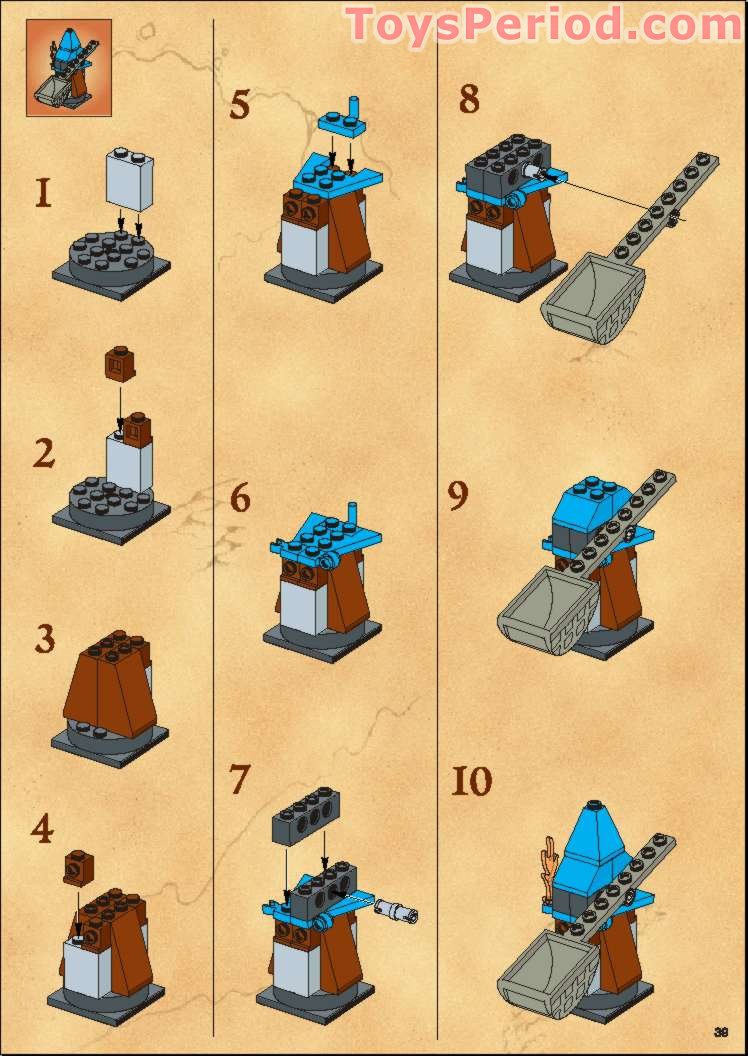 ToysPeriod.com

1

2

3

4

5

6

7

8

9

10

39