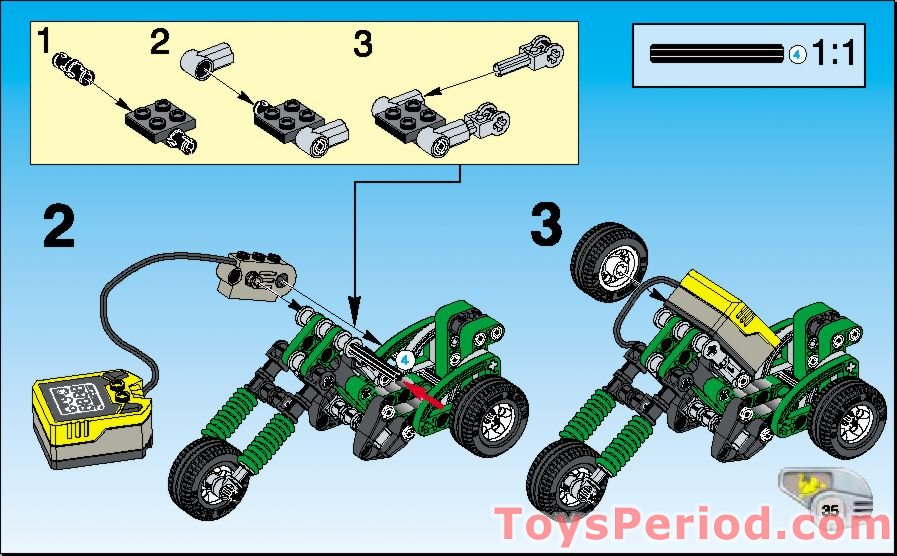 1 2 3

4 1:1

2

4

3

35

ToysPeriod.com