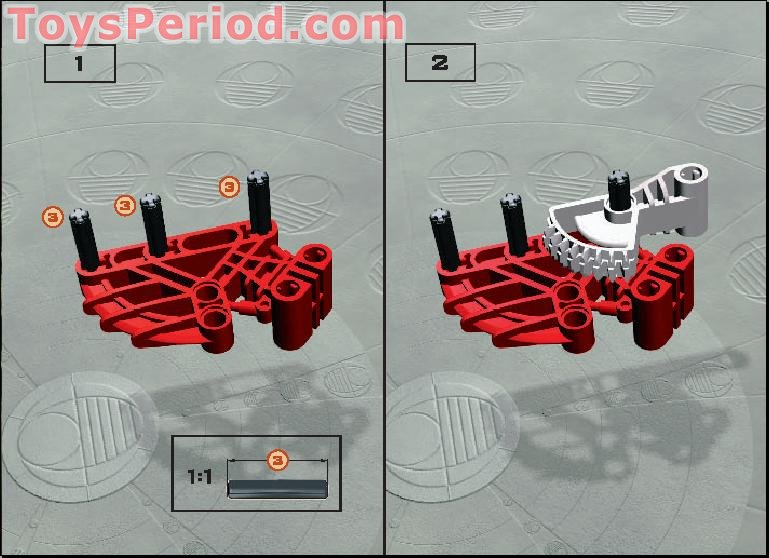 ToysPeriod.com

1

3

3

3

1:1

3

2