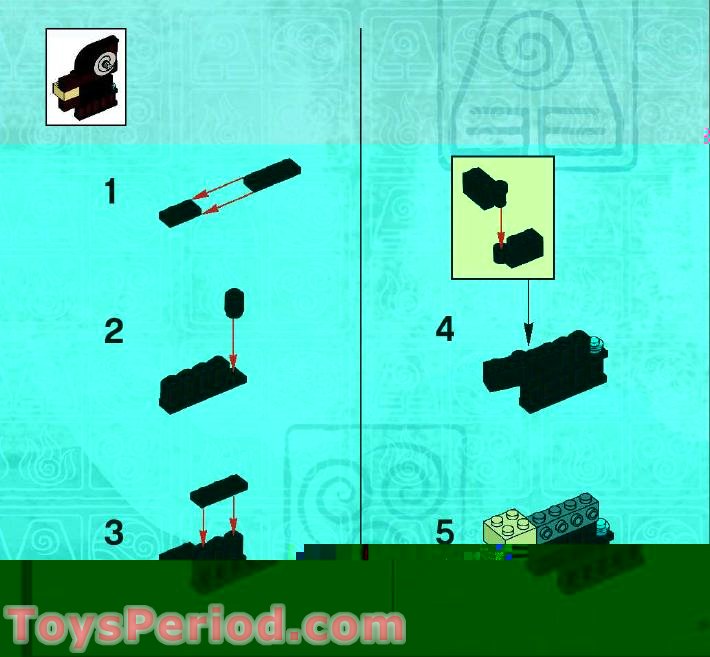 1

2

3

4

5

ToysPeriod.com