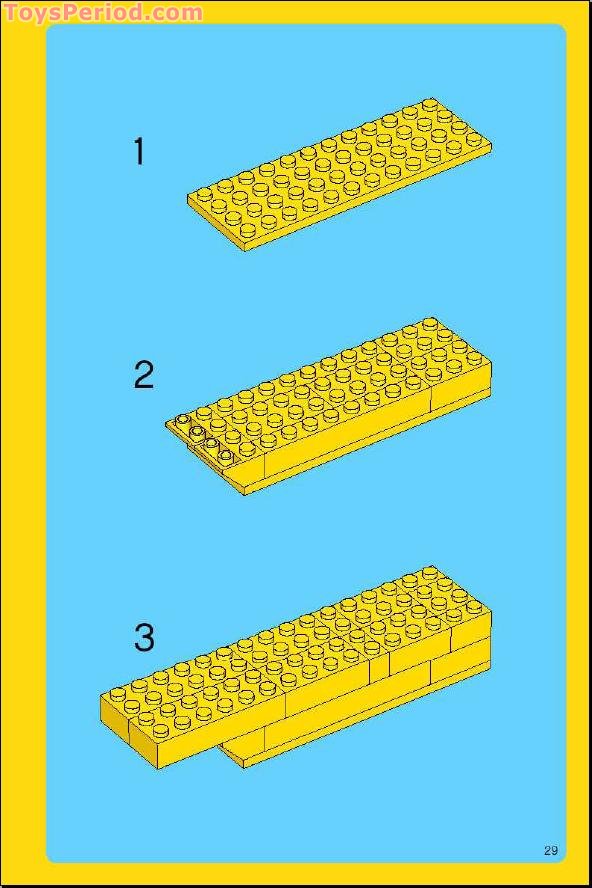 ToysPeriod.com

1

2

3

29