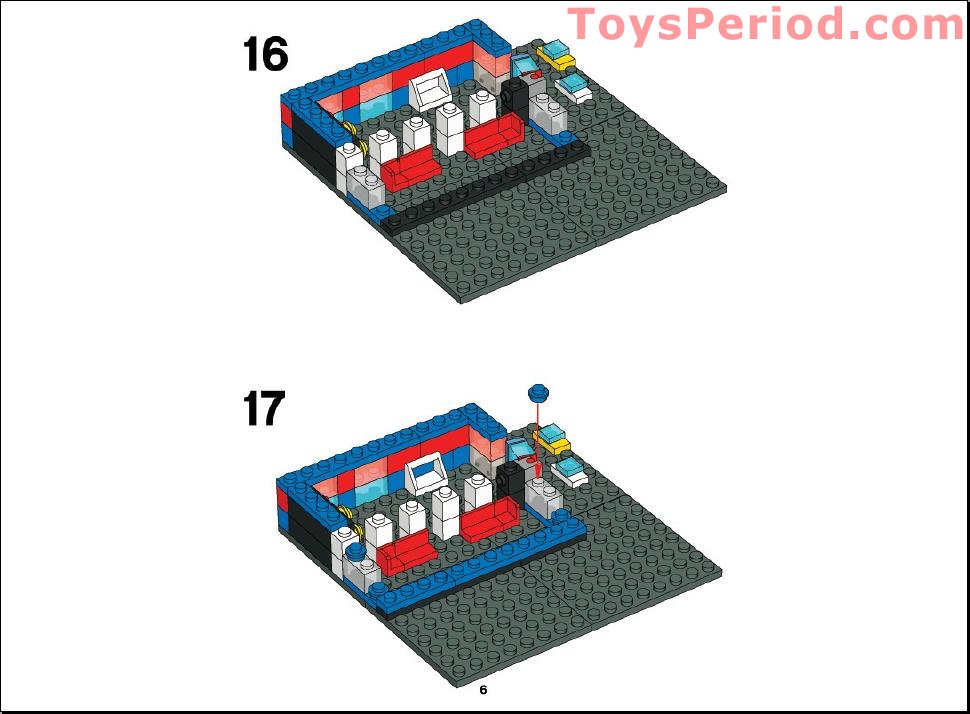 ToysPeriod.com

16

17

6