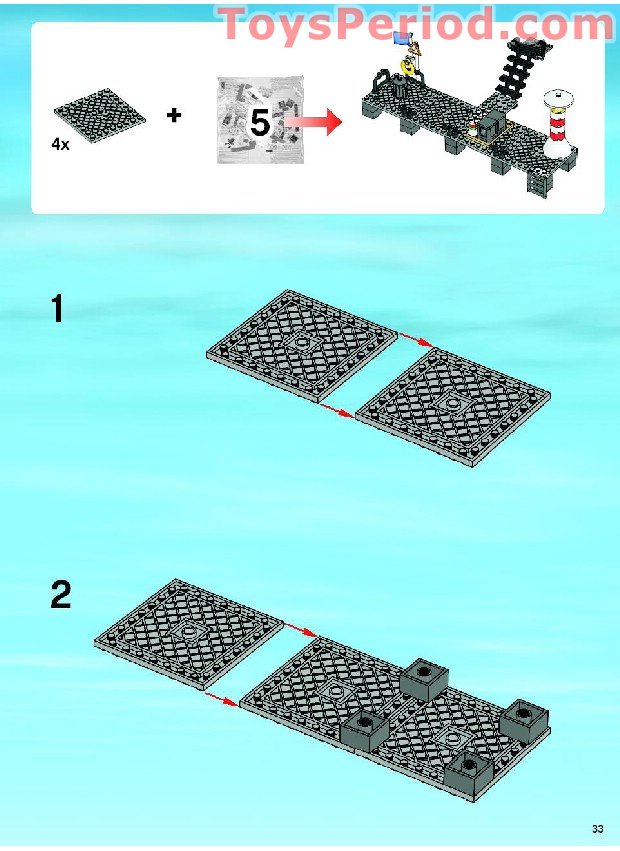 ToysPeriod.com

4x

+

5

1

2

33