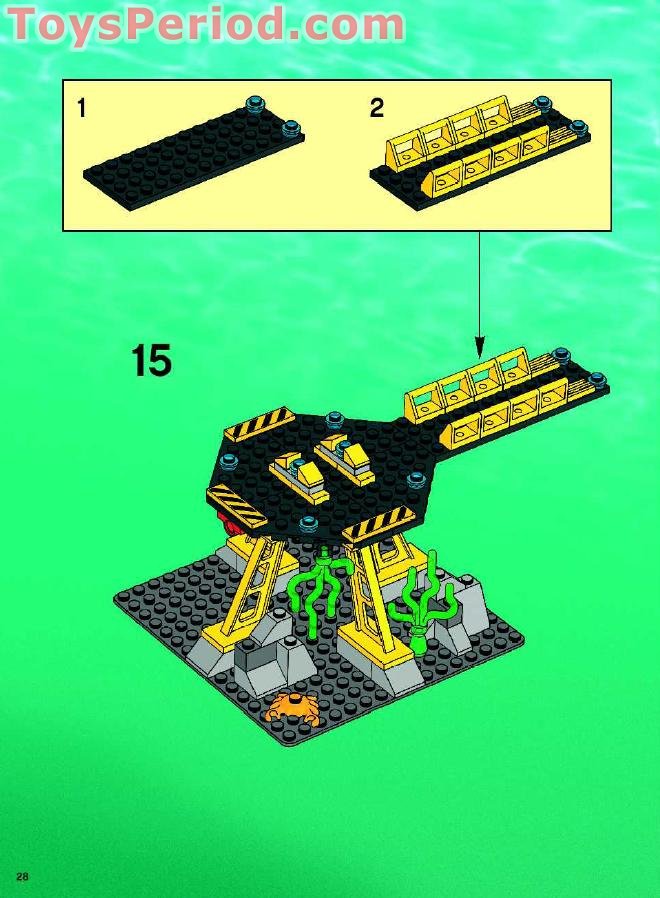 ToysPeriod.com

1

2

15

28