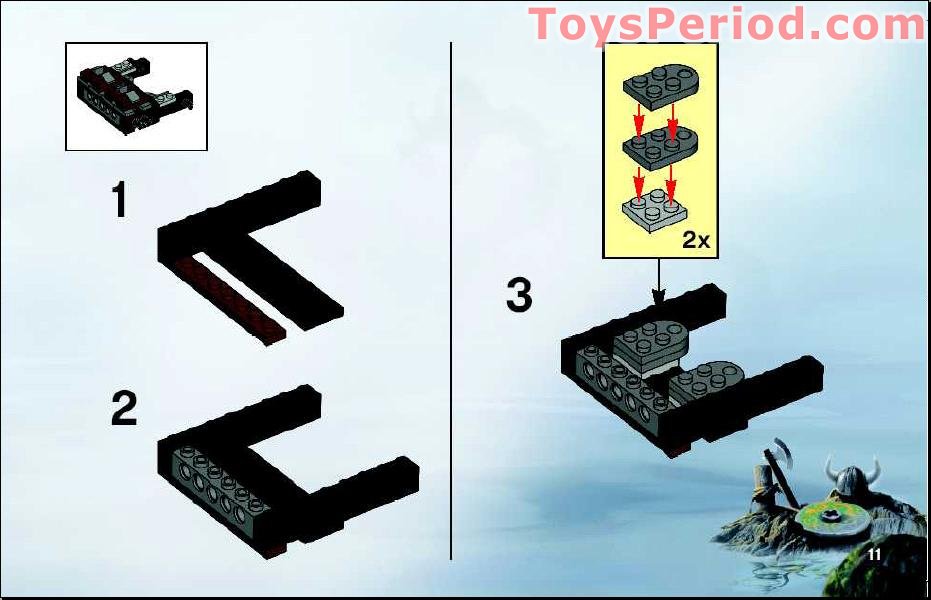 ToysPeriod.com

1

2

2x

3

11