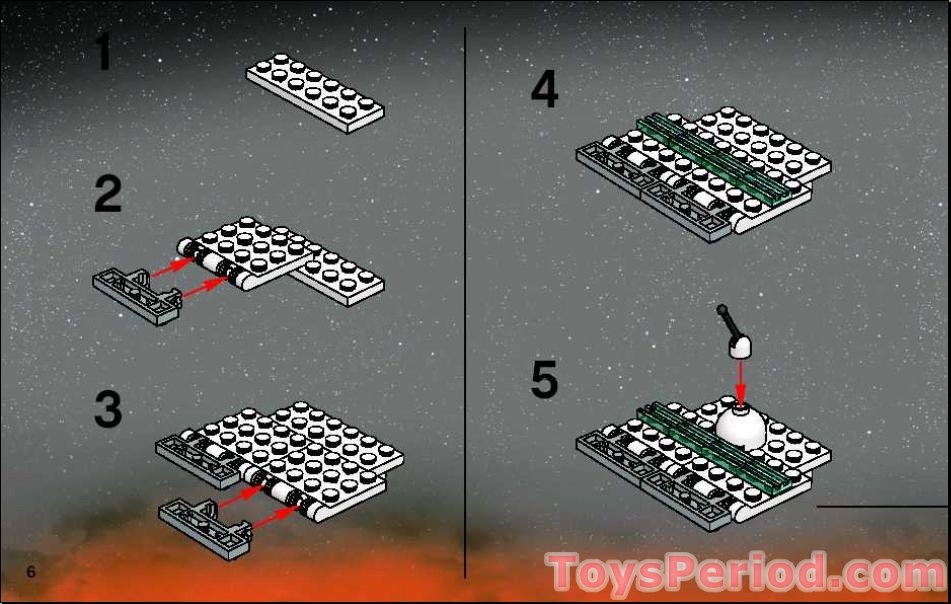 1

2

3

6

4

5

ToysPeriod.com