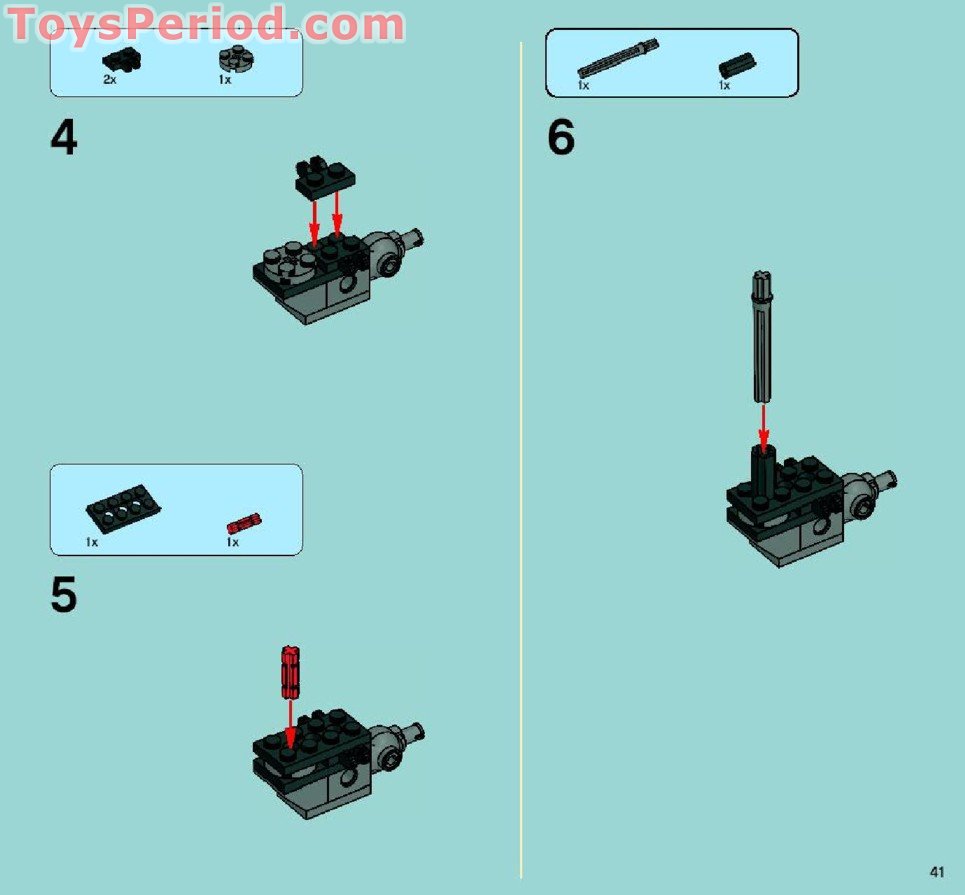 ToysPeriod.com

2x 1x

4

1x 1x

5

1x 1x

6

41