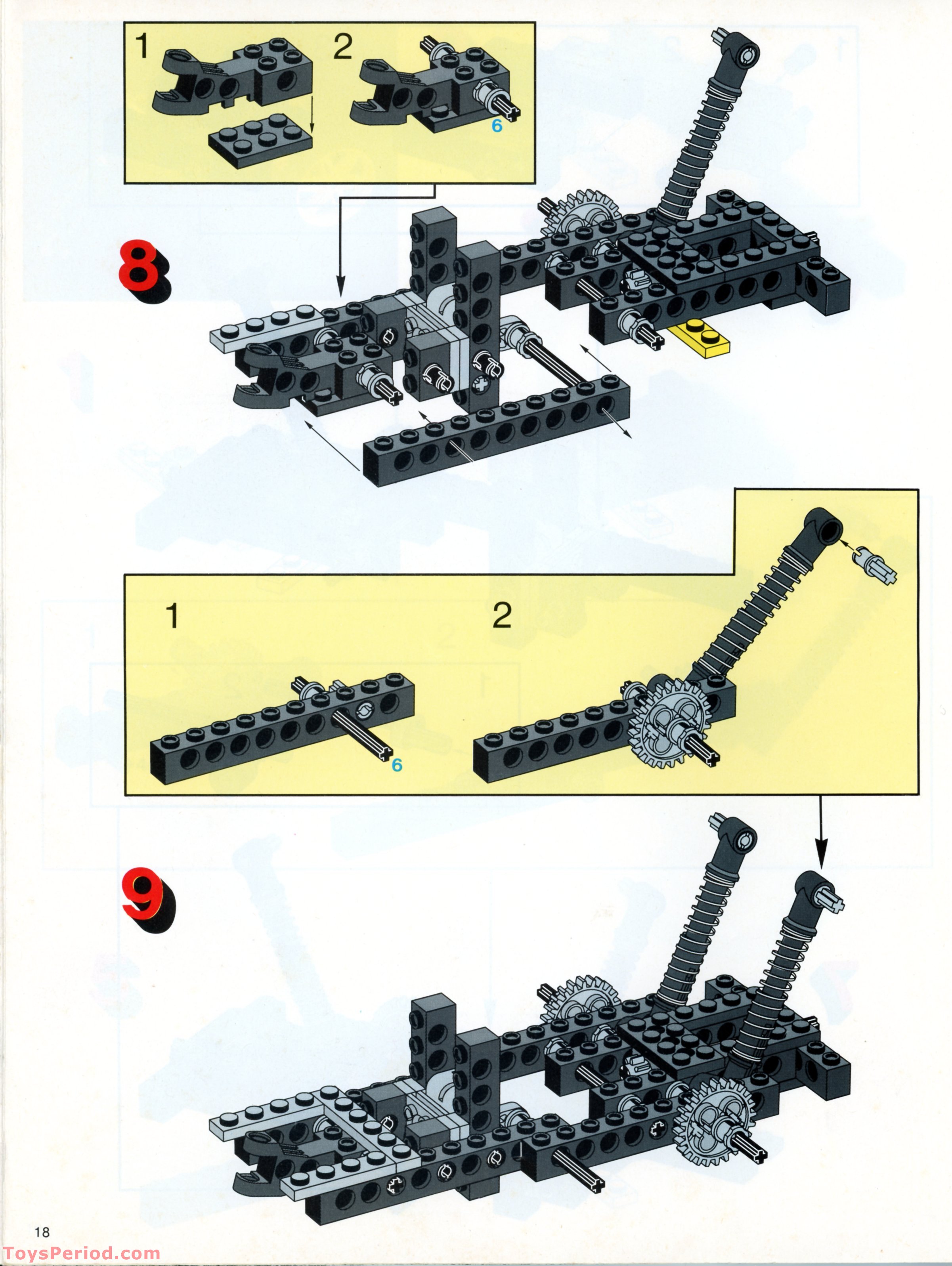 1
2
6
8
1
2
6
9
18
ToysPeriod.com