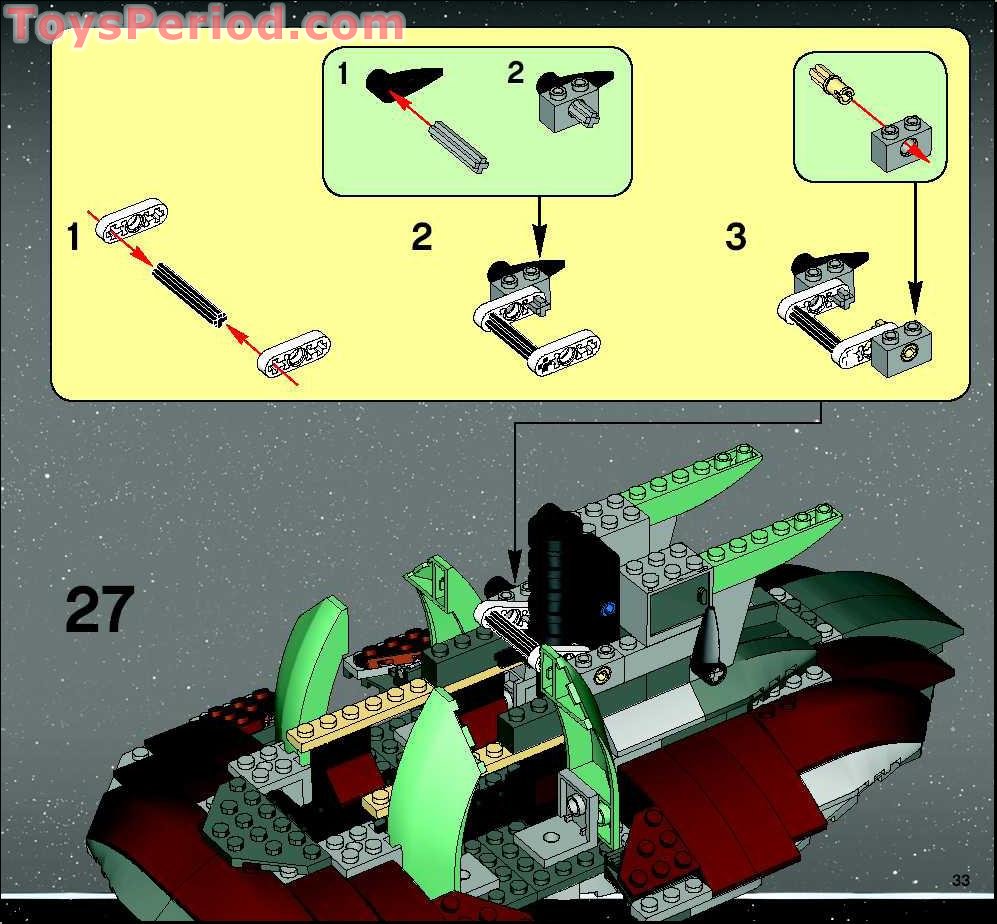 ToysPeriod.com

1

2

1

2

3

27

33